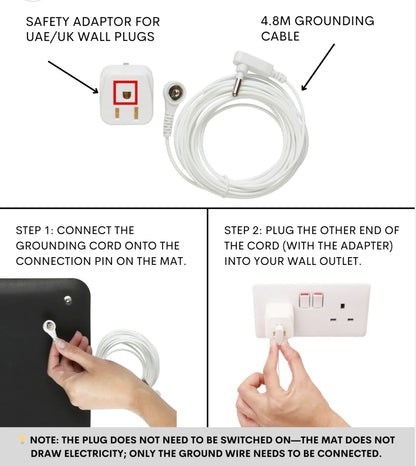 SAFETY ADAPTOR FOR UAE/UK WALL PLUGS

4.8M GROUNDING CABLE

STEP 1: CONNECT THE GROUNDING CORD ONTO THE CONNECTION PIN ON THE MAT.

STEP 2: PLUG THE OTHER END OF THE CORD (WITH THE ADAPTER) INTO YOUR WALL OUTLET.

NOTE: THE PLUG DOES NOT NEED TO BE SWITCHED ON—THE MAT DOES NOT DRAW ELECTRICITY; ONLY THE GROUND WIRE NEEDS TO BE CONNECTED.